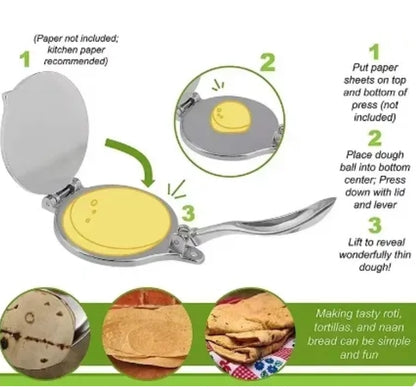 1

(Paper not included; kitchen paper recommended)

2

3

1
Put paper sheets on top and bottom of press (not included)

2
Place dough ball into bottom center; Press down with lid and lever

3
Lift to reveal wonderfully thin dough!

Making tasty roti, tortillas, and naan bread can be simple and fun